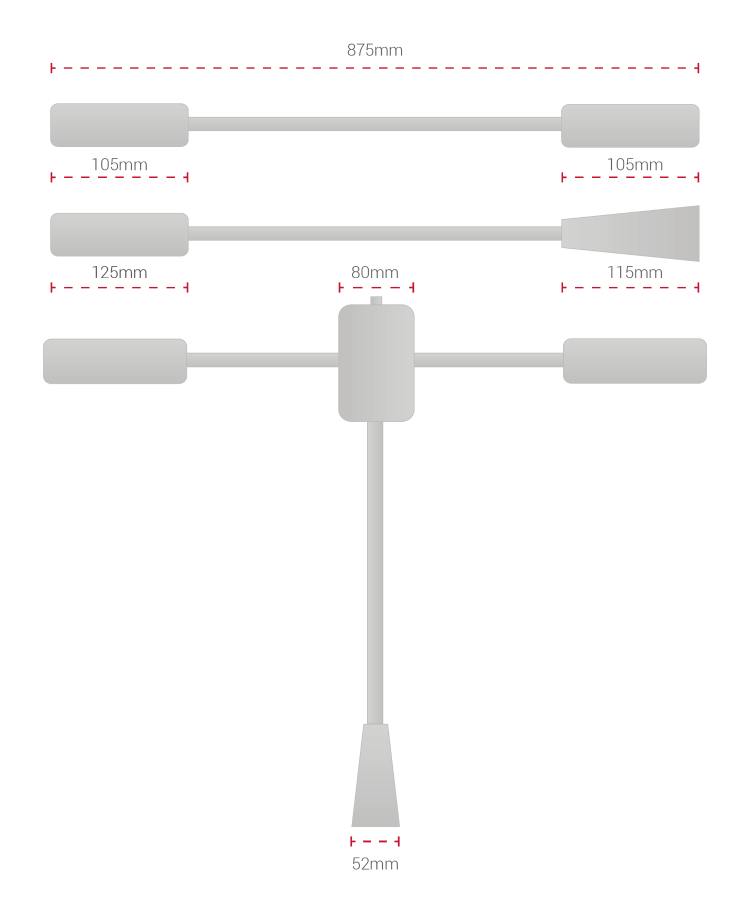 875mm

105mm

105mm

125mm

80mm

115mm

52mm